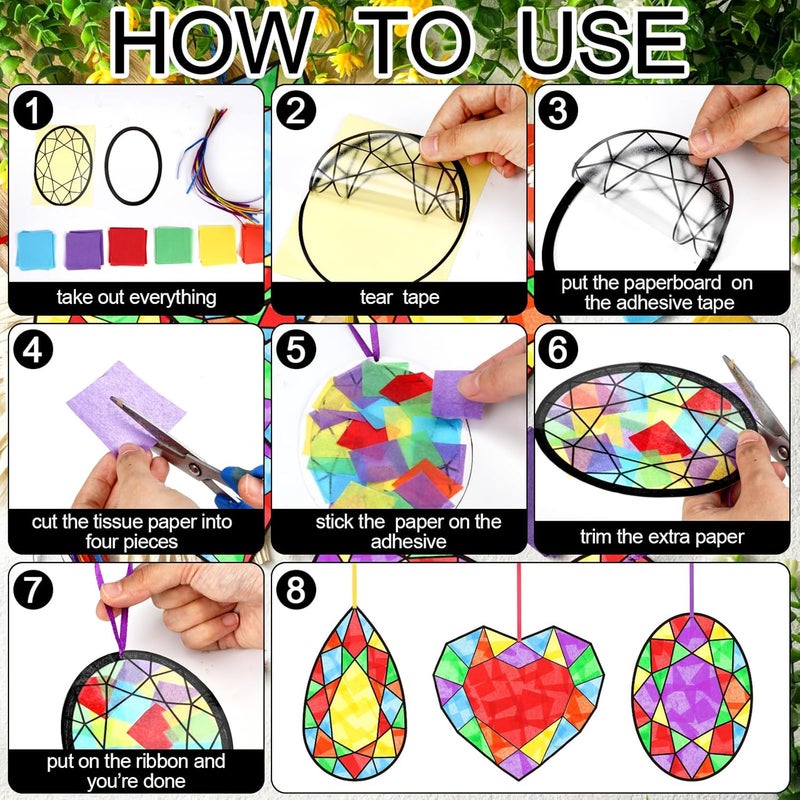 HOW TO USE

1
take out everything

2
tear tape

3
put the paperboard on the adhesive tape

4
cut the tissue paper into four pieces

5
stick the paper on the adhesive

6
trim the extra paper

7
put on the ribbon and you're done

8